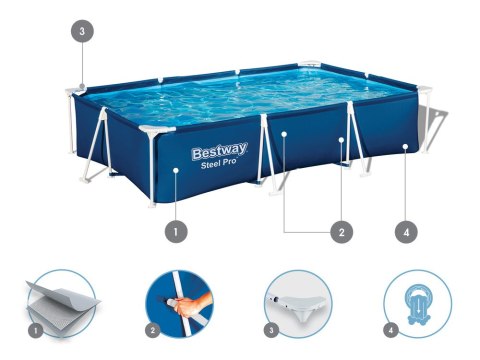 3

Bestway
Steel Pro

1

2

4

1

2

3

4